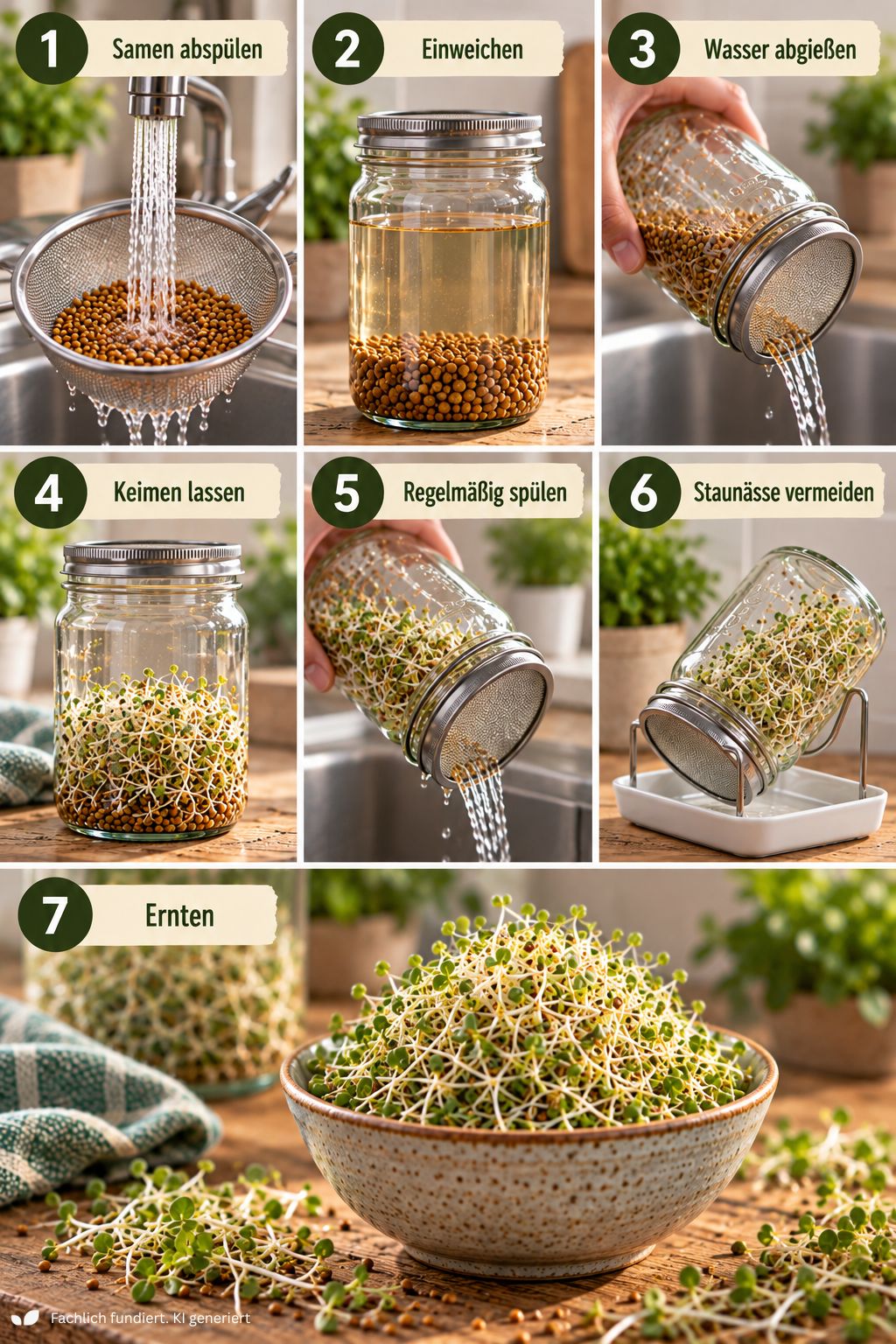 1 Samen abspülen

2 Einweichen

3 Wasser abgießen

4 Keimen lassen

5 Regelmäßig spülen

6 Staunässe vermeiden

7 Ernten

Fachlich fundiert. KI generiert